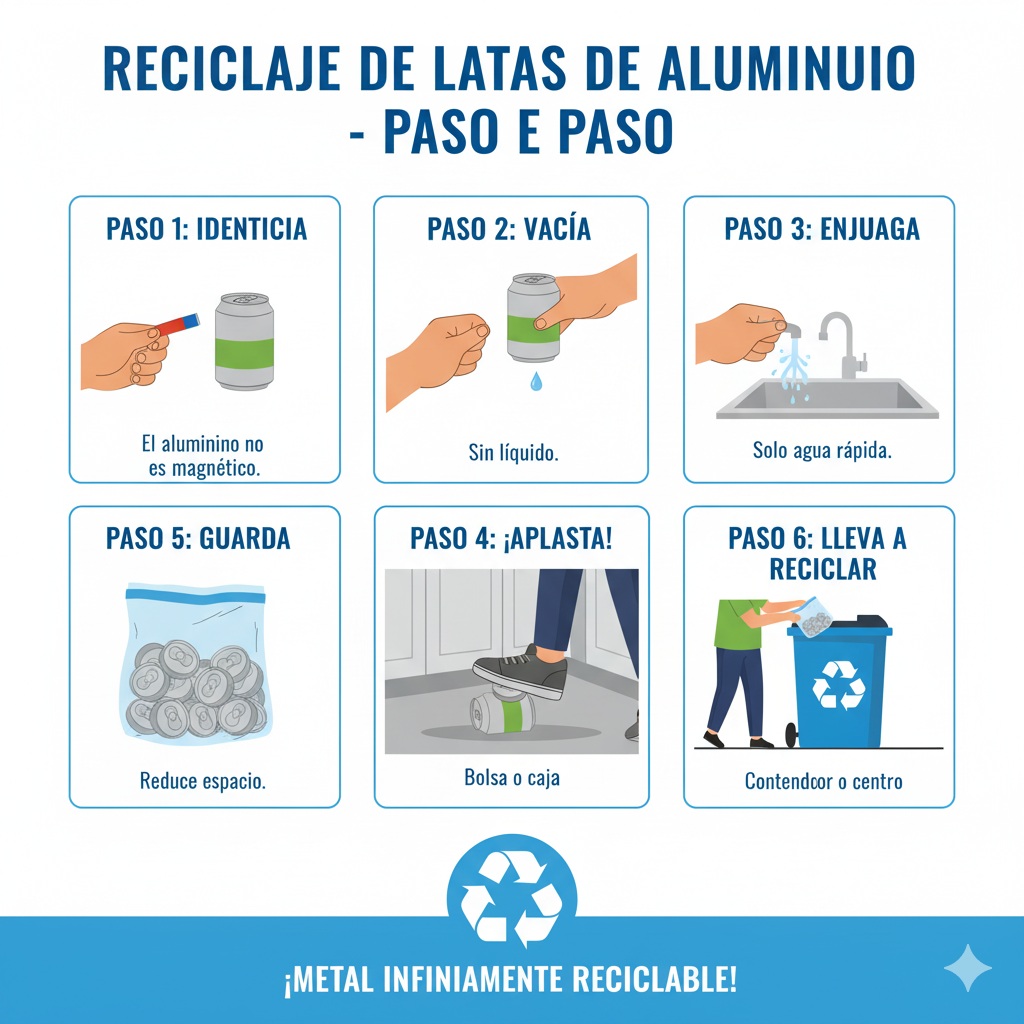 RECICLAJE DE LATAS DE ALUMINUIO - PASO E PASO

PASO 1: IDENTICIA

El aluminino no es magnético.

PASO 2: VACÍA

Sin líquido.

PASO 3: ENJUAGA

Solo agua rápida.

PASO 5: GUARDA

Reduce espacio.

PASO 4: ¡APLASTA!

Bolsa o caja

PASO 6: LLEVA A RECICLAR

Contendcor o centro

¡METAL INFINIAMENTE RECICLABLE!